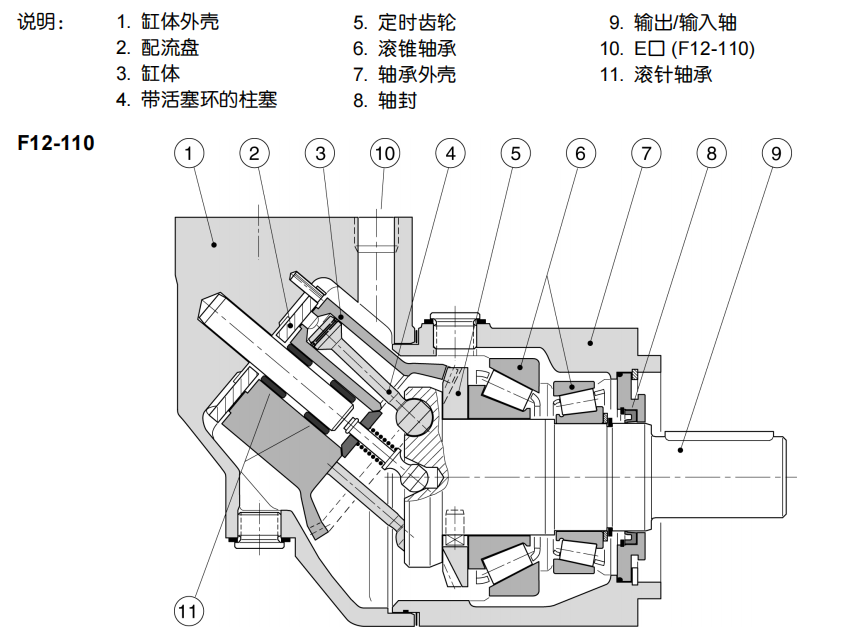 说明：

1. 缸体外壳
2. 配流盘
3. 缸体
4. 带活塞环的柱塞

5. 定时齿轮
6. 滚锥轴承
7. 轴承外壳
8. 轴封

9. 输出/输入轴
10. E□ (F12-110)
11. 滚针轴承

F12-110

1 2 3 10 4 5 6 7 8 9

11